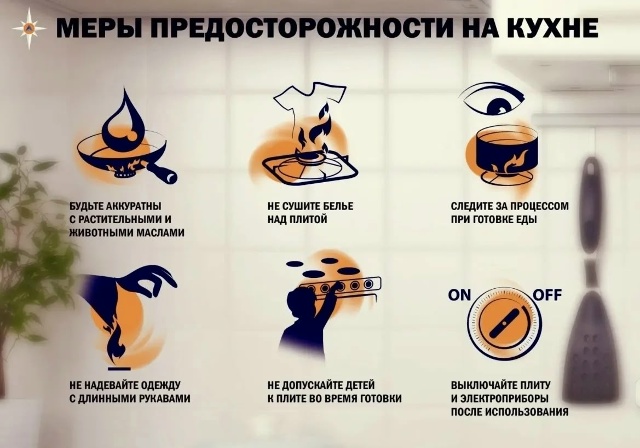 МЕРЫ ПРЕДОСТОРОЖНОСТИ НА КУХНЕ

БУДЬТЕ АККУРАТНЫ С РАСТИТЕЛЬНЫМИ И ЖИВОТНЫМИ МАСЛАМИ

НЕ СУШИТЕ БЕЛЬЕ НАД ПЛИТОЙ

СЛЕДИТЕ ЗА ПРОЦЕССОМ ПРИ ГОТОВКЕ ЕДЫ

НЕ НАДЕВАЙТЕ ОДЕЖДУ С ДЛИННЫМИ РУКАВАМИ

НЕ ДОПУСКАЙТЕ ДЕТЕЙ К ПЛИТЕ ВО ВРЕМЯ ГОТОВКИ

ON OFF

ВЫКЛЮЧАЙТЕ ПЛИТУ И ЭЛЕКТРОПРИБОРЫ ПОСЛЕ ИСПОЛЬЗОВАНИЯ